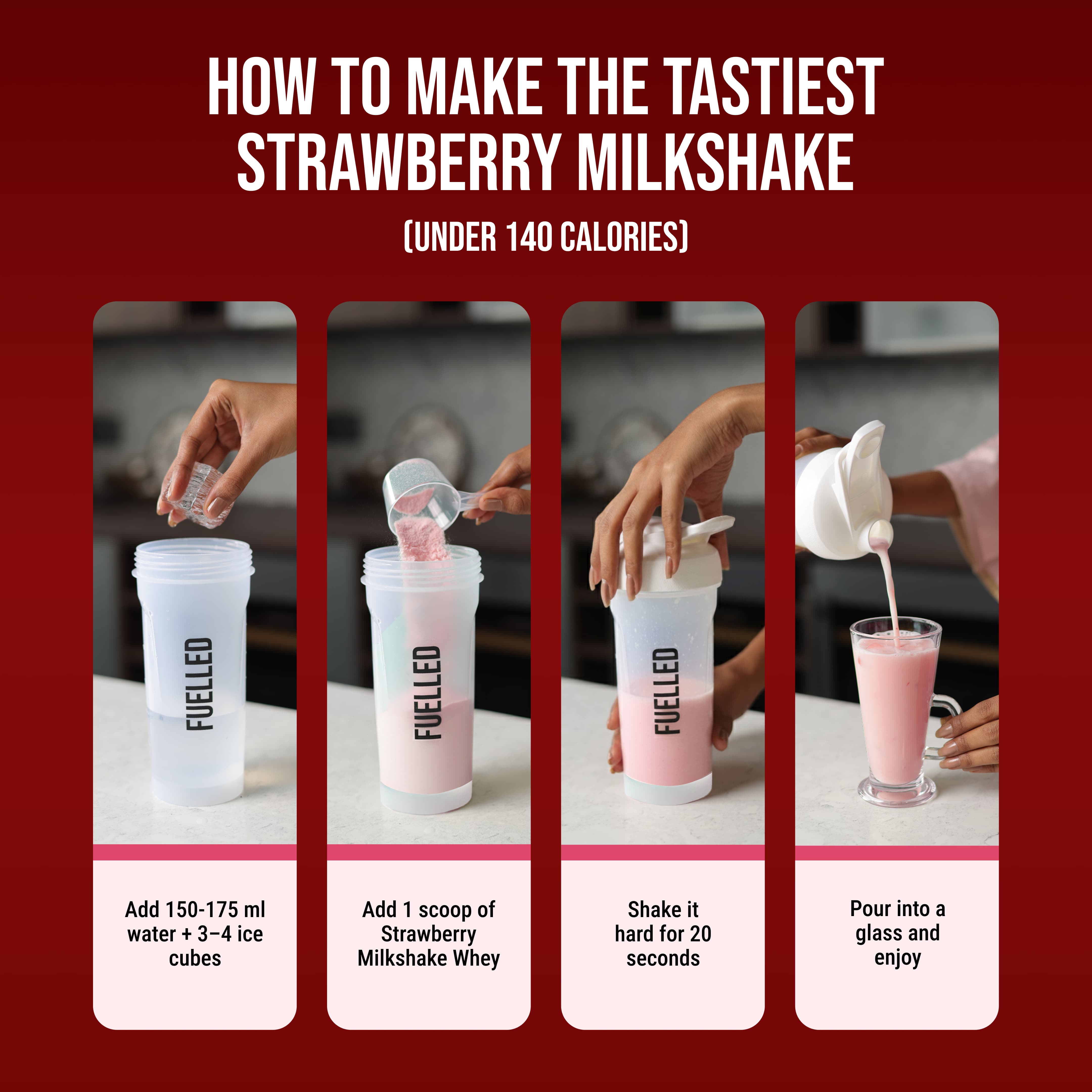 HOW TO MAKE THE TASTIEST STRAWBERRY MILKSHAKE

(UNDER 140 CALORIES)

FUELLED

Add 150-175 ml water + 3–4 ice cubes

FUELLED

Add 1 scoop of Strawberry Milkshake Whey

FUELLED

Shake it hard for 20 seconds

Pour into a glass and enjoy