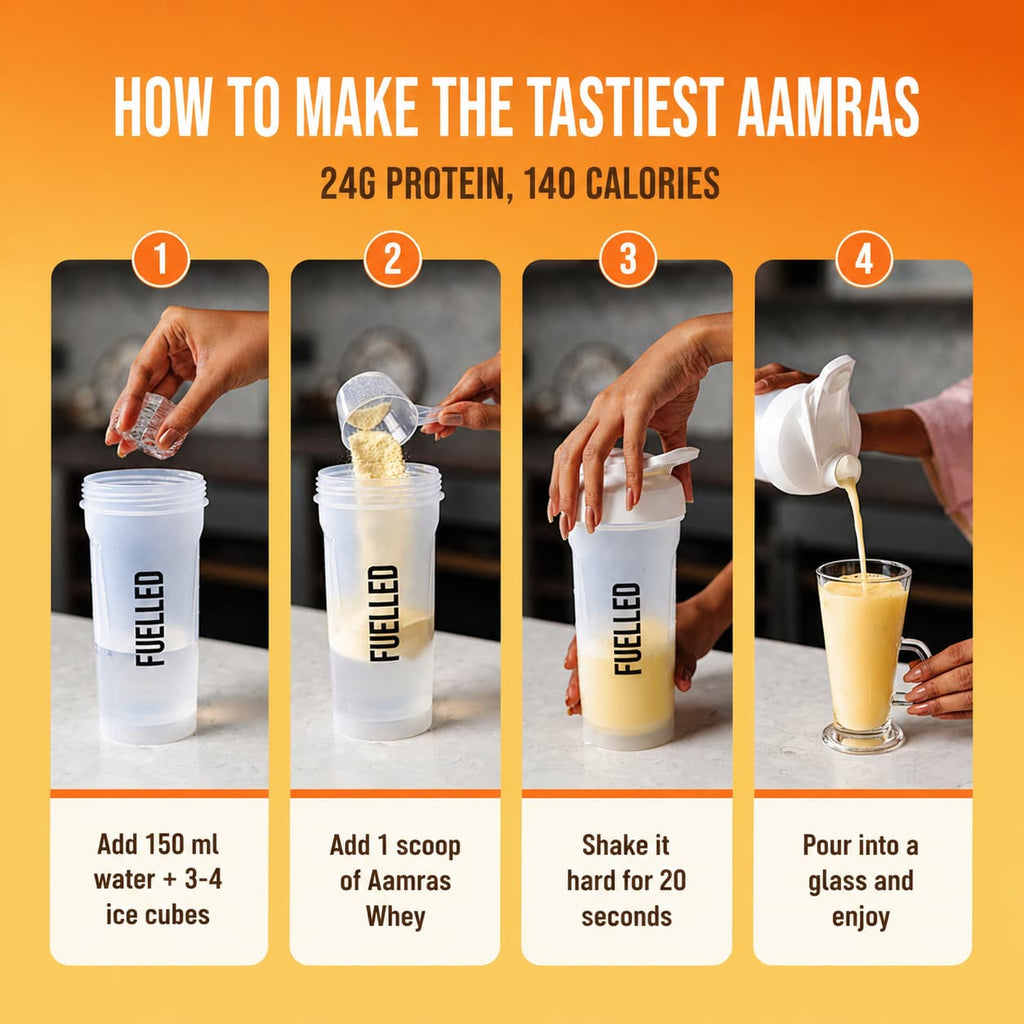 HOW TO MAKE THE TASTIEST AAMRAS

24G PROTEIN, 140 CALORIES

1

FUELLED

Add 150 ml water + 3-4 ice cubes

2

FUELLED

Add 1 scoop of Aamras Whey

3

FUELLED

Shake it hard for 20 seconds

4

Pour into a glass and enjoy