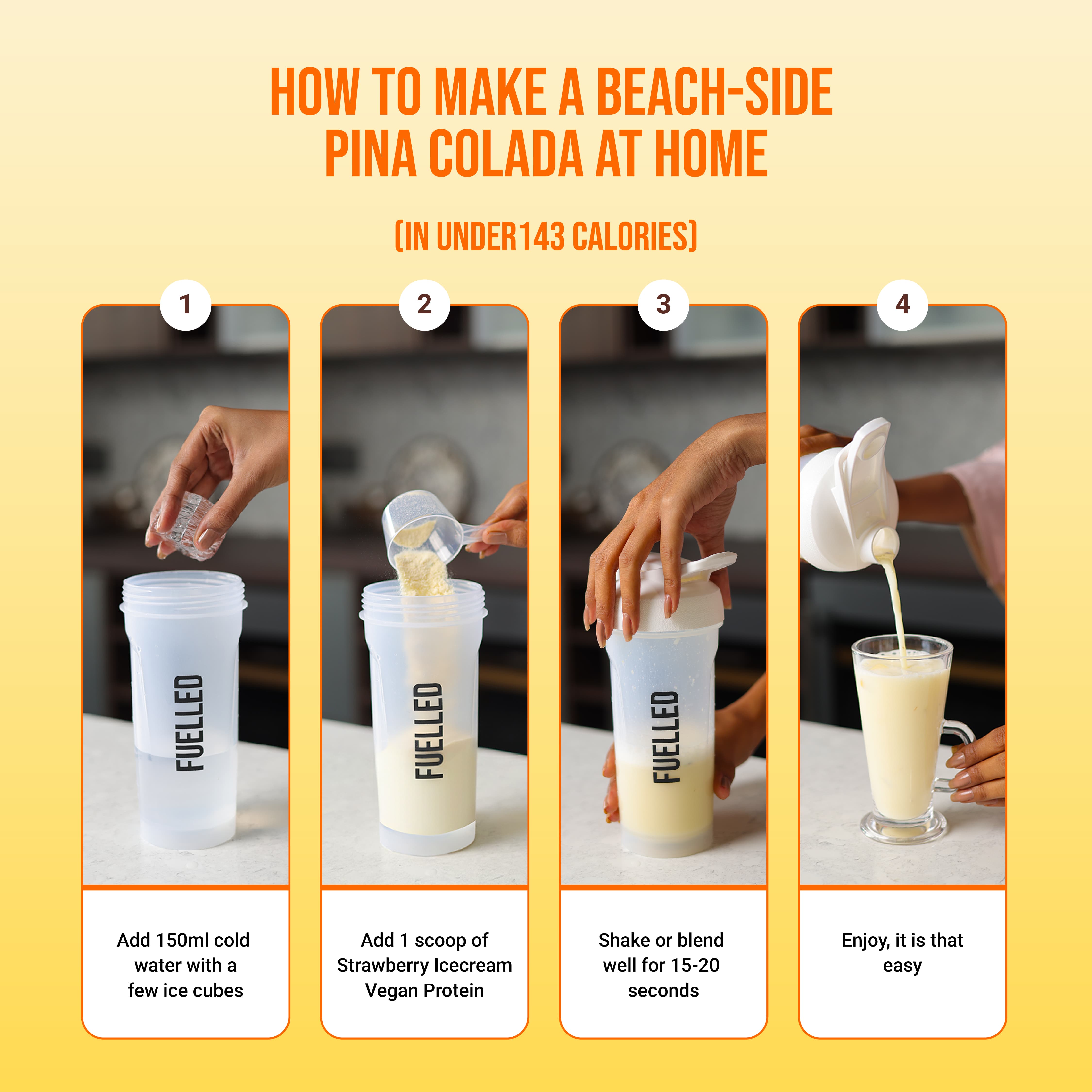 HOW TO MAKE A BEACH-SIDE PINA COLADA AT HOME

(IN UNDER143 CALORIES)

1

FUELLED

Add 150ml cold water with a few ice cubes

2

FUELLED

Add 1 scoop of Strawberry Icecream Vegan Protein

3

FUELLED

Shake or blend well for 15-20 seconds

4

Enjoy, it is that easy